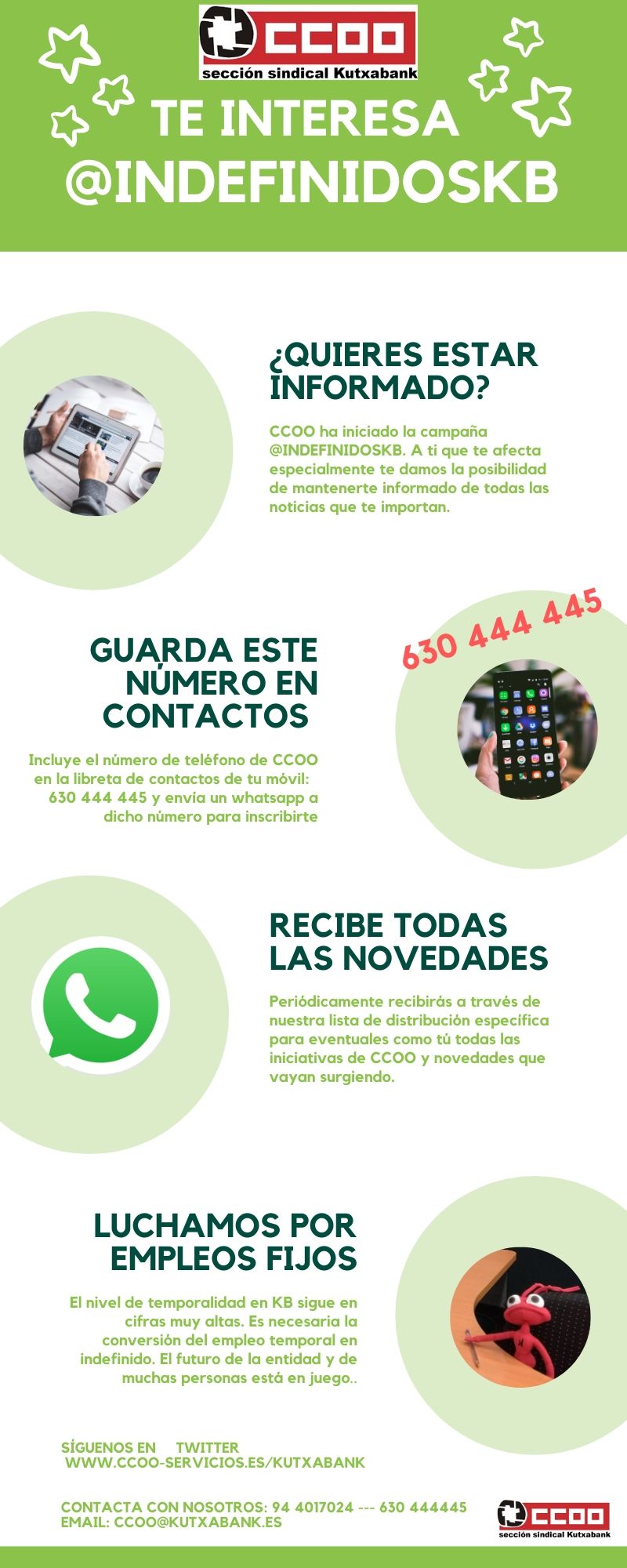 CCOO
sección sindical Kutxabank

TE INTERESA @INDEFINIDOSKB

¿QUIERES ESTAR INFORMADO?

CCOO ha iniciado la campaña @INDEFINIDOSKB. A ti que te afecta especialmente te damos la posibilidad de mantenerte informado de todas las noticias que te importan.

630 444 445

GUARDA ESTE NÚMERO EN CONTACTOS

Incluye el número de teléfono de CCOO en la libreta de contactos de tu móvil: 630 444 445 y envía un whatsapp a dicho número para inscribirte

RECIBE TODAS LAS NOVEDADES

Periódicamente recibirás a través de nuestra lista de distribución específica para eventuales como tú todas las iniciativas de CCOO y novedades que vayan surgiendo.

LUCHAMOS POR EMPLEOS FIJOS

El nivel de temporalidad en KB sigue en cifras muy altas. Es necesaria la conversión del empleo temporal en indefinido. El futuro de la entidad y de muchas personas está en juego..

SÍGUENOS EN TWITTER
WWW.CCOO-SERVICIOS.ES/KUTXABANK

CONTACTA CON NOSOTROS: 94 4017024 --- 630 444445
EMAIL: CCOO@KUTXABANK.ES

CCOO
sección sindical Kutxabank